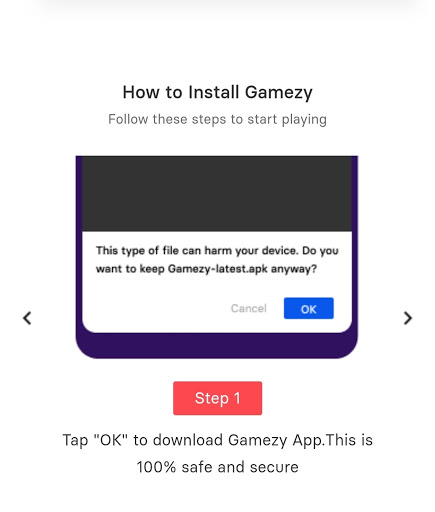 How to Install Gamezy

Follow these steps to start playing

This type of file can harm your device. Do you want to keep Gamezy-latest.apk anyway?

Cancel OK

Step 1

Tap "OK" to download Gamezy App.This is 100% safe and secure